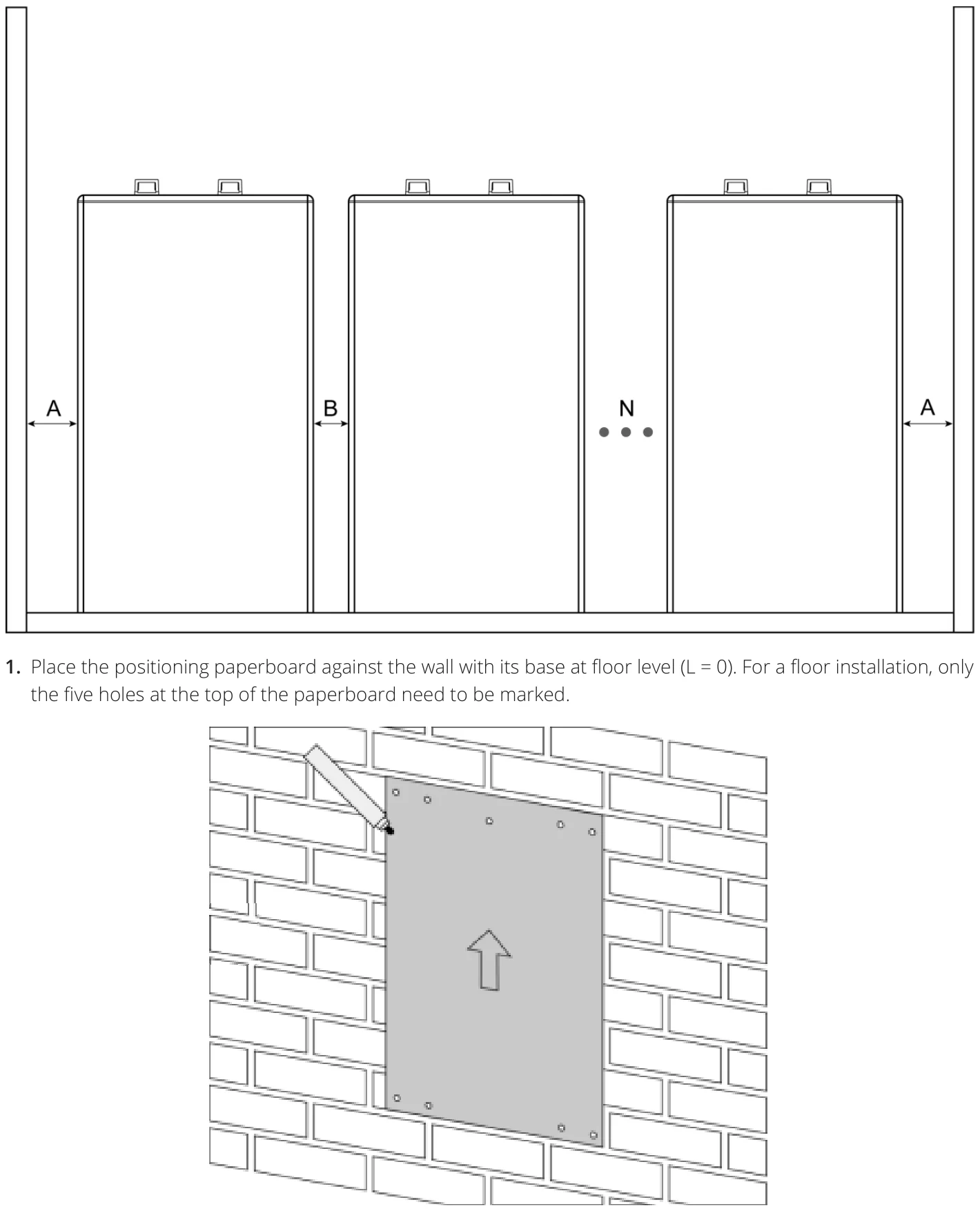 A
B
N
A

1. Place the positioning paperboard against the wall with its base at floor level (L = 0). For a floor installation, only the five holes at the top of the paperboard need to be marked.